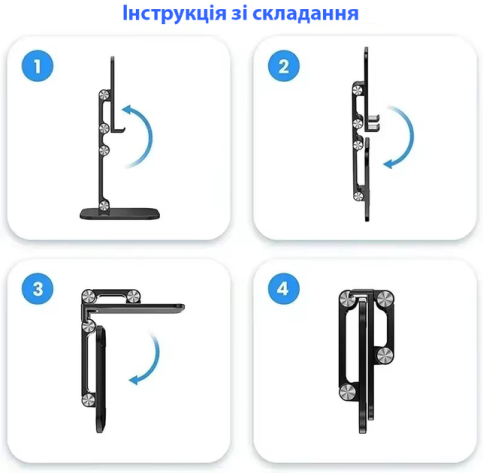 Інструкція зі складання

1

2

3

4