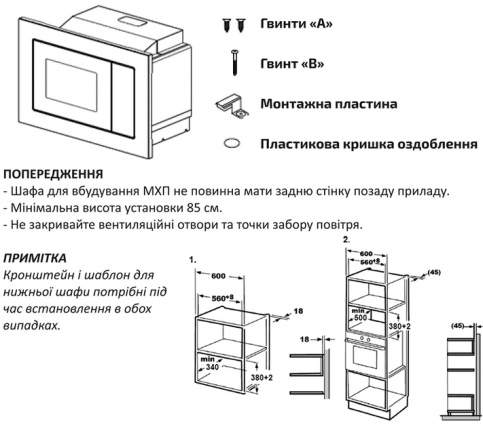 Гвинти «А»

Гвинт «В»

Монтажна пластина

Пластикова кришка оздоблення

ПОПЕРЕДЖЕННЯ
- Шафа для вбудування МХП не повинна мати задню стінку позаду приладу.
- Мінімальна висота установки 85 см.
- Не закривайте вентиляційні отвори та точки забору повітря.

ПРИМІТКА
Кронштейн і шаблон для нижньої шафи потрібні під час встановлення в обох випадках.

1.
600
$560^{+8}$
18
min
340
380+2
18

2.
600
$560^{+8}$
(45)
min
500
380+2
(45)