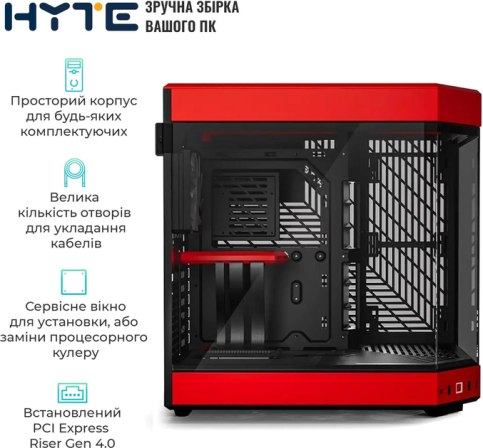 HYTE ЗРУЧНА ЗБІРКА ВАШОГО ПК

Просторий корпус для будь-яких комплектуючих

Велика кількість отворів для укладання кабелів

Сервісне вікно для установки, або заміни процесорного кулеру

Встановлений PCI Express Riser Gen 4.0