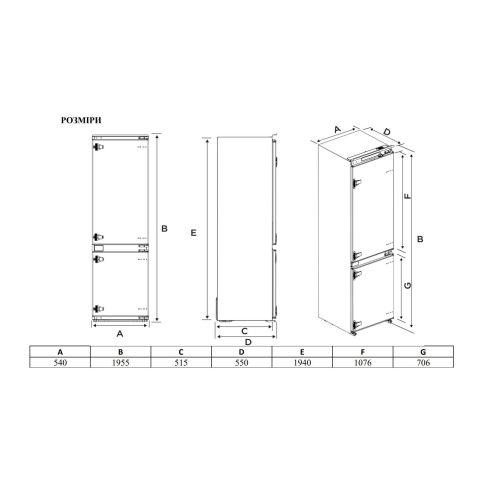 РОЗМІРИ

B

A

E

C

D

A

D

F

B

G

| A | B | C | D | E | F | G |
|---|---|---|---|---|---|---|
| 540 | 1955 | 515 | 550 | 1940 | 1076 | 706 |